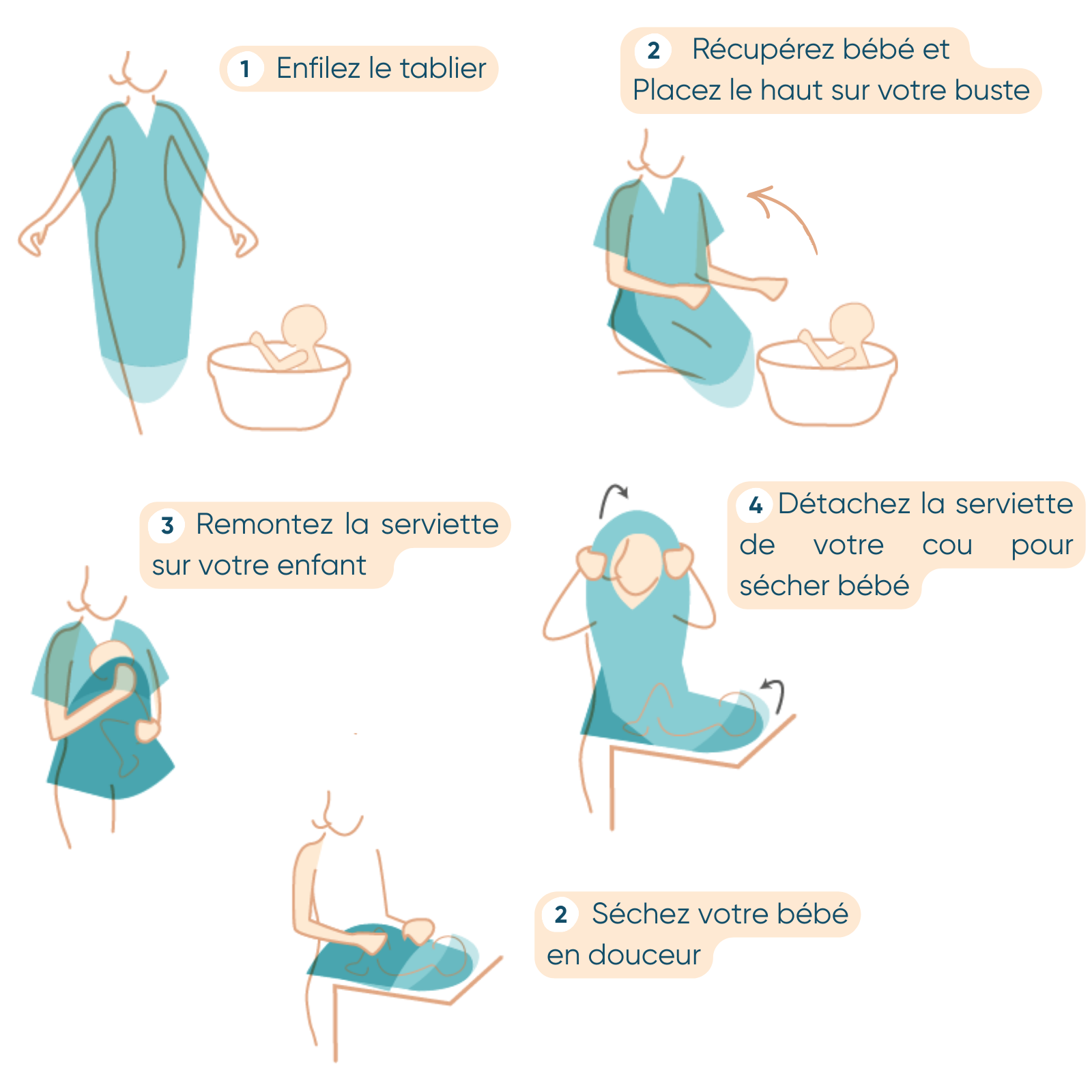 1 Enfilez le tablier

2 Récupérez bébé et Placez le haut sur votre buste

3 Remontez la serviette sur votre enfant

4 Détachez la serviette de votre cou pour sécher bébé

2 Séchez votre bébé en douceur